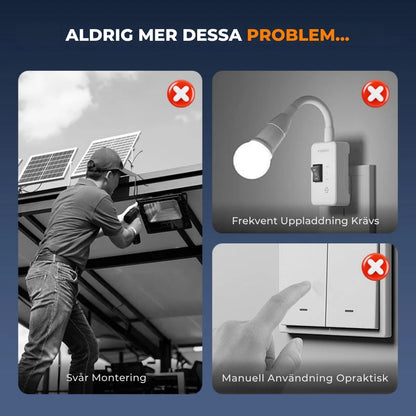 ALDRIG MER DESSA PROBLEM...

Svår Montering

Frekvent Uppladdning Krävs

Manuell Användning Opraktisk