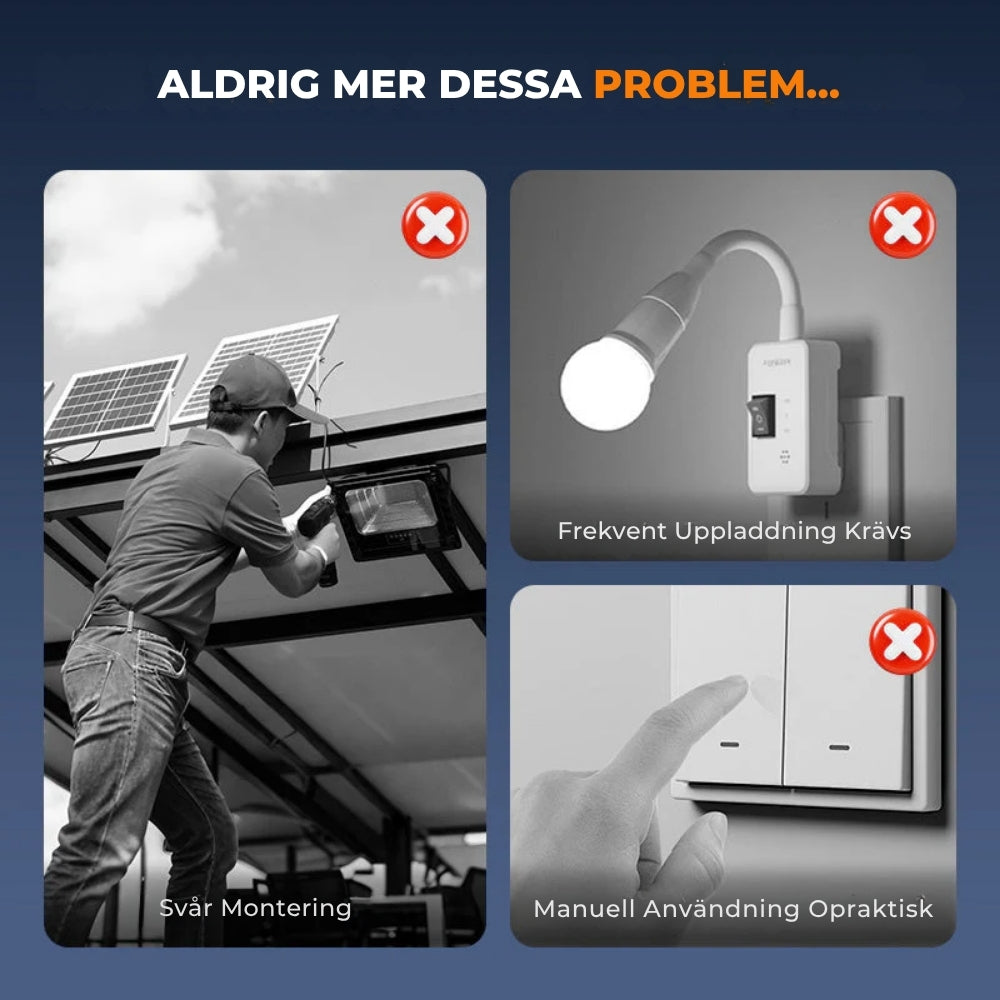 ALDRIG MER DESSA PROBLEM...

Svår Montering

Frekvent Uppladdning Krävs

Manuell Användning Opraktisk