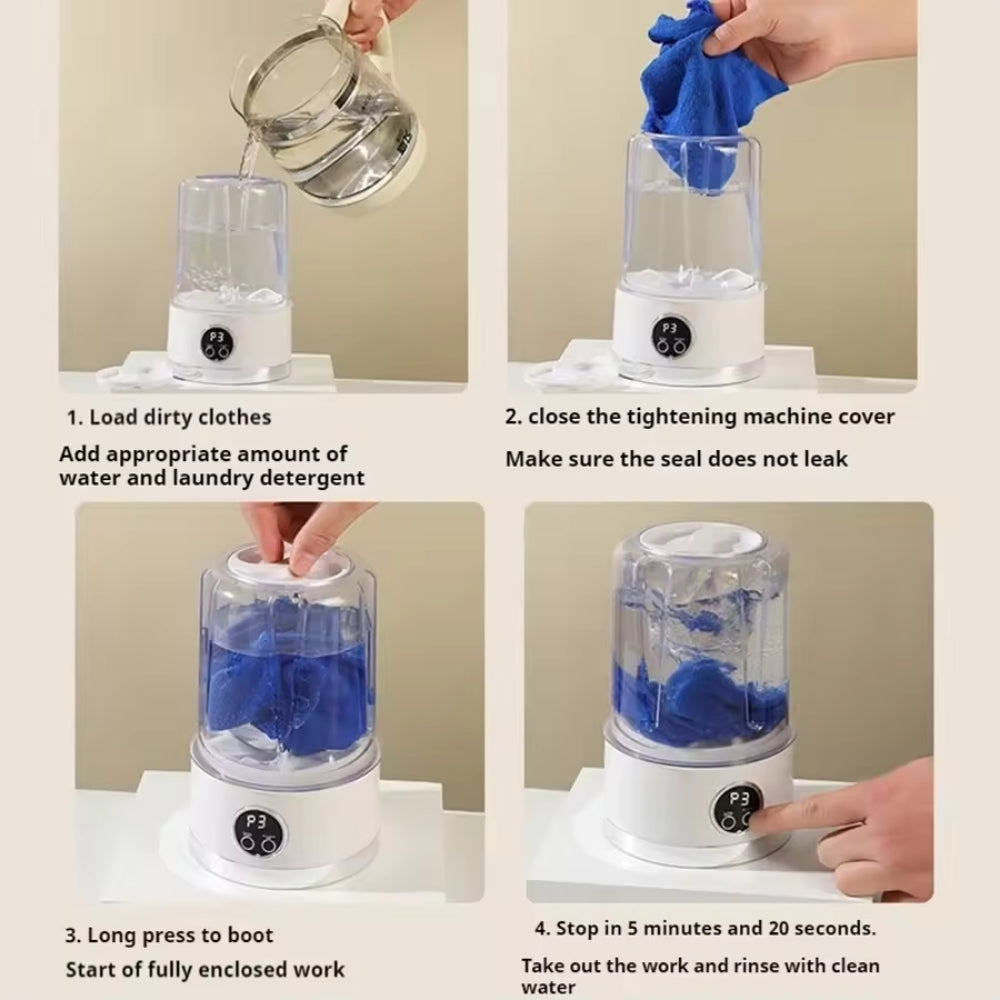 P3

P3

1. Load dirty clothes

Add appropriate amount of water and laundry detergent

2. close the tightening machine cover

Make sure the seal does not leak

P3

P3

3. Long press to boot

Start of fully enclosed work

4. Stop in 5 minutes and 20 seconds.

Take out the work and rinse with clean water