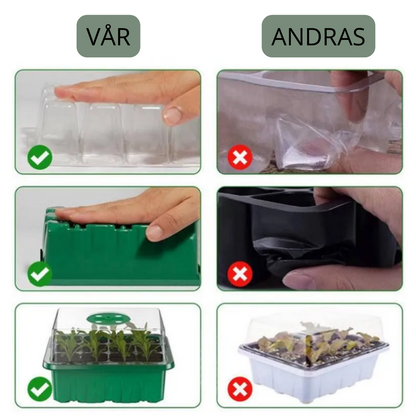 VÅR

ANDRAS